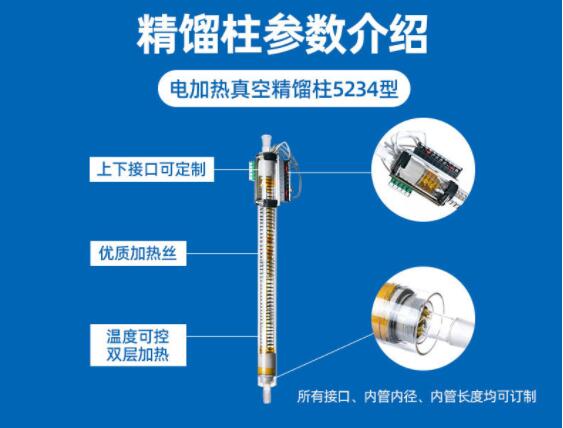 精馏柱参数介绍

电加热真空精馏柱5234型

上下接口可定制

优质加热丝

温度可控
双层加热

所有接口、内管内径、内管长度均可订制